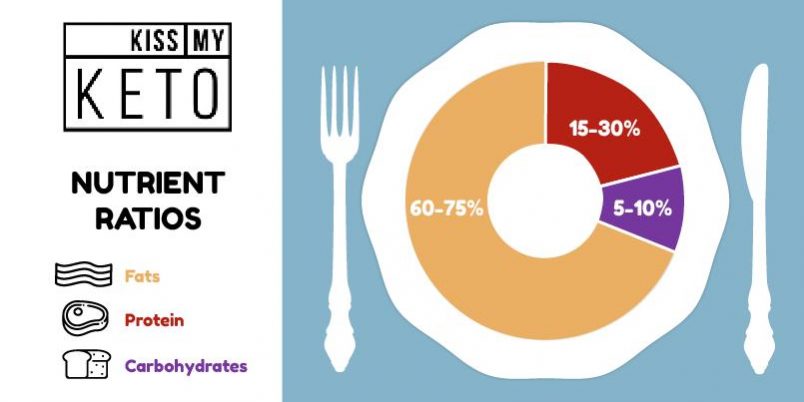 KISS MY
KETO

NUTRIENT RATIOS

Fats
Protein
Carbohydrates

15-30%
5-10%
60-75%